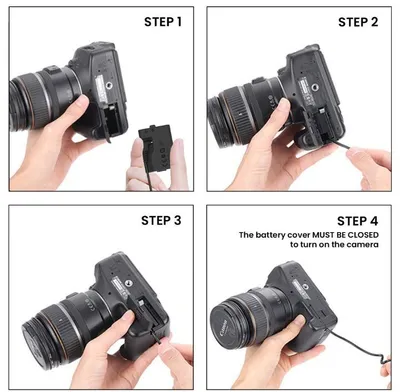 STEP 1

STEP 2

STEP 3

STEP 4

The battery cover MUST BE CLOSED to turn on the camera

Canon