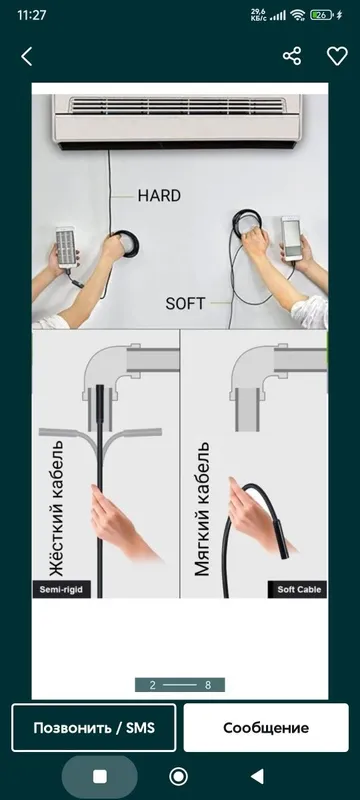 11:27
29,6 КБ/с
26

HARD

SOFT

Жёсткий кабель

Semi-rigid

Мягкий кабель

Soft Cable

2 —— 8

Позвонить / SMS

Сообщение