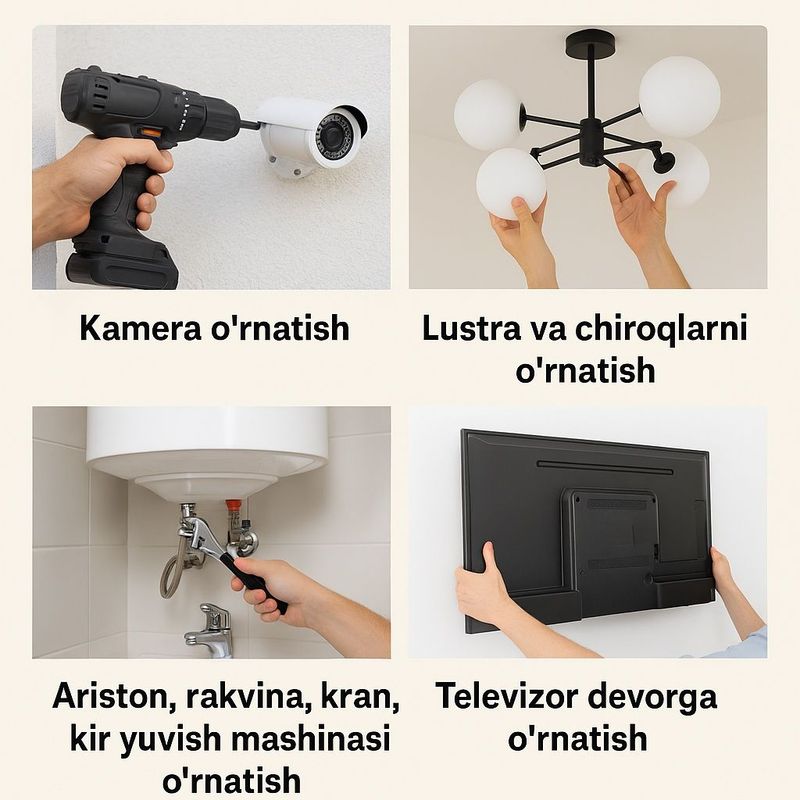 Kamera o'rnatish

Lustra va chiroqlarni o'rnatish

Ariston, rakvina, kran, kir yuvish mashinasi o'rnatish

Televizor devorga o'rnatish