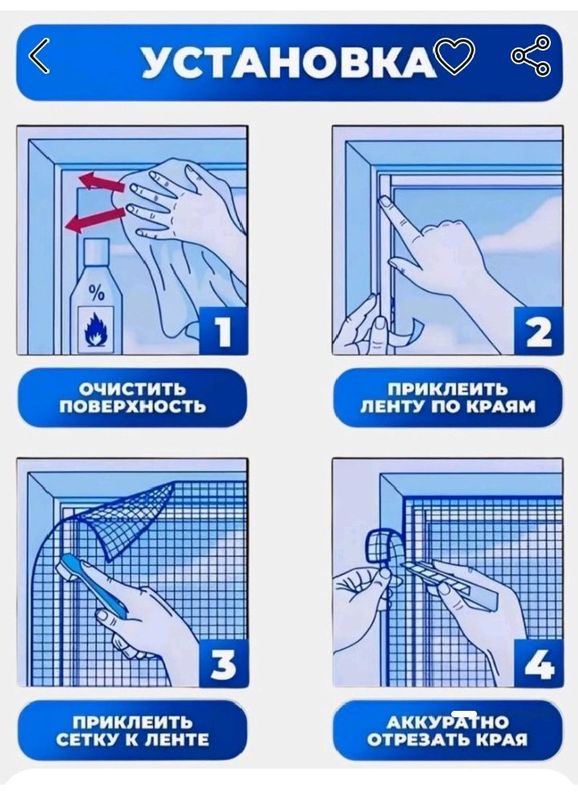 УСТАНОВКА

%

1

ОЧИСТИТЬ ПОВЕРХНОСТЬ

2

ПРИКЛЕИТЬ ЛЕНТУ ПО КРАЯМ

3

ПРИКЛЕИТЬ СЕТКУ К ЛЕНТЕ

4

АККУРАТНО ОТРЕЗАТЬ КРАЯ