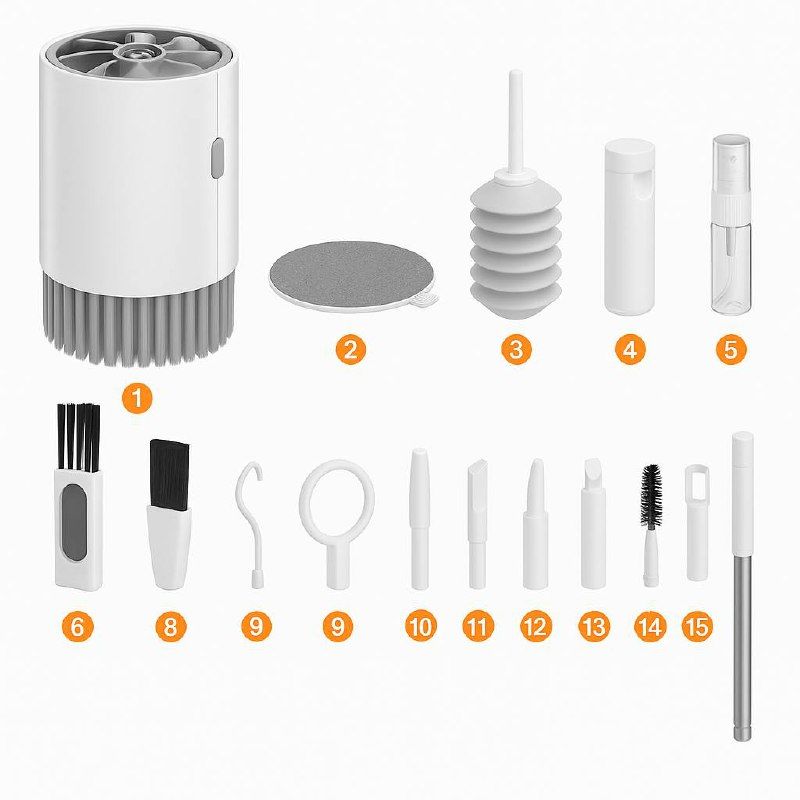 2 3 4 5

1

6 8 9 9 10 11 12 13 14 15